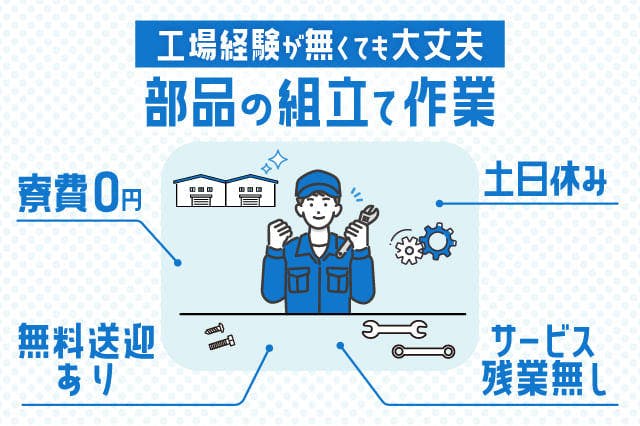 工場経験が無くても大丈夫

部品の組立て作業

寮費0円

土日休み

無料送迎あり

サービス残業無し